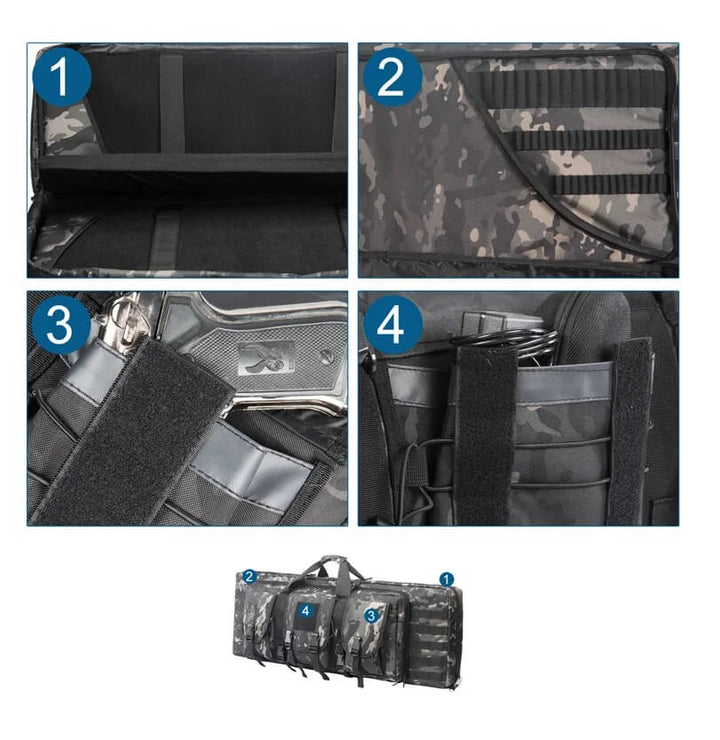 1
2
3
4
2
1
4
3