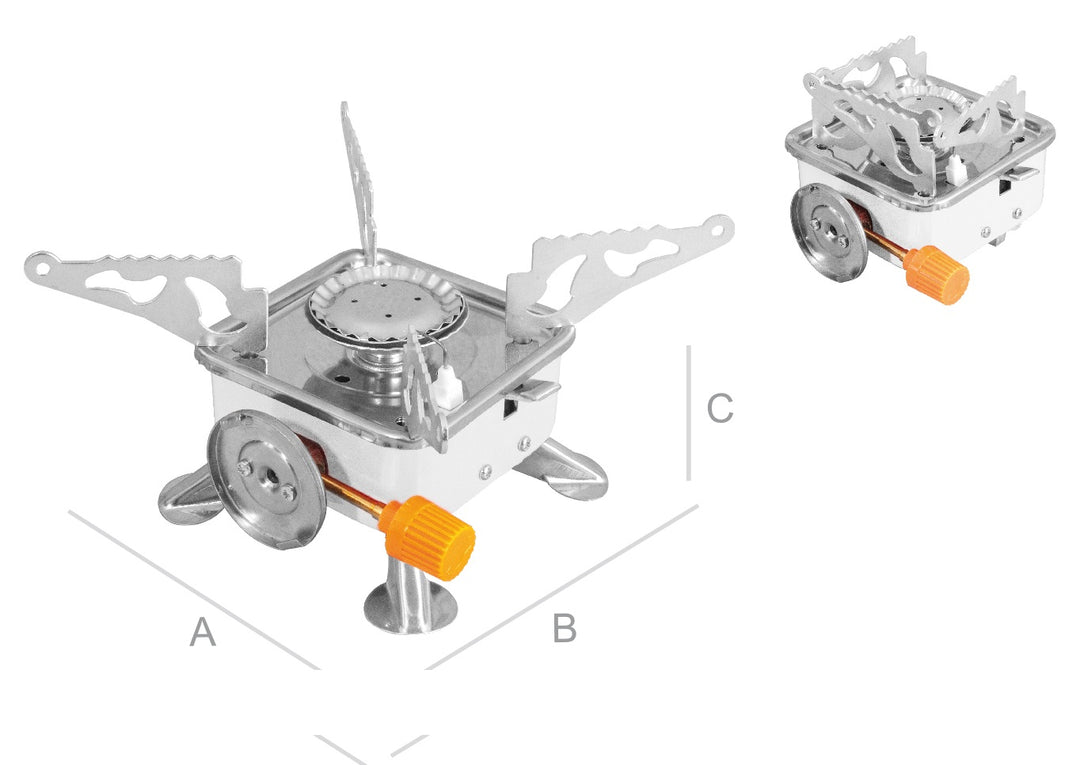 C

A

B