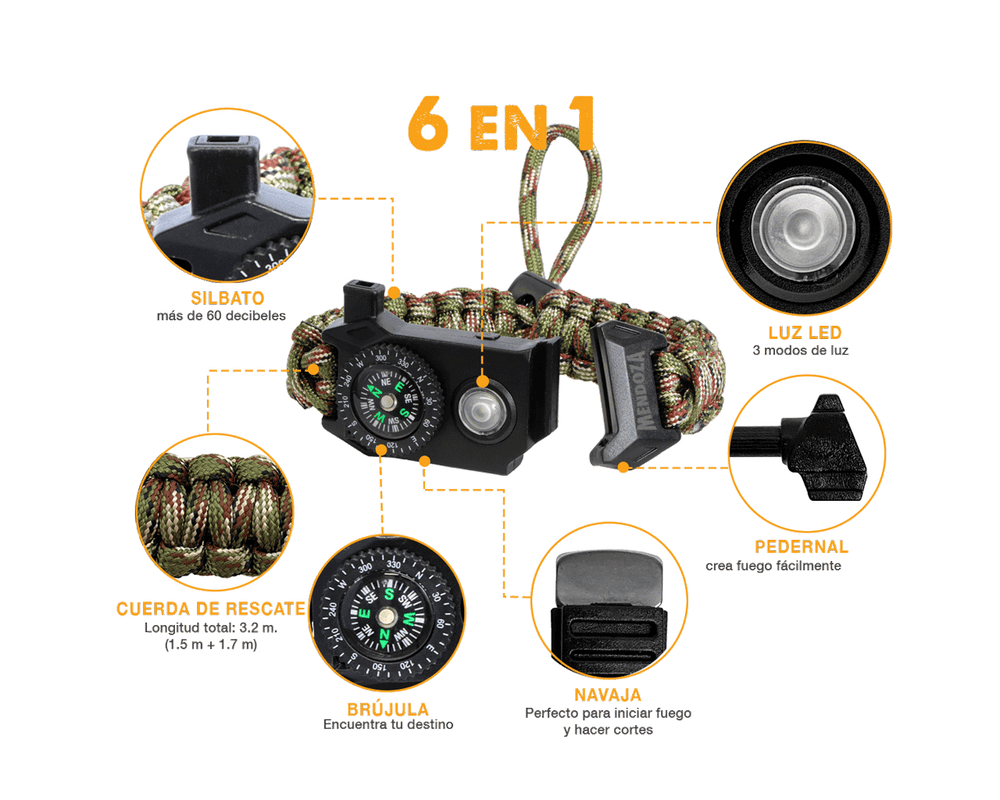 6 EN 1

SILBATO
más de 60 decibeles

LUZ LED
3 modos de luz

MENDOZA

PEDERNAL
crea fuego fácilmente

CUERDA DE RESCATE
Longitud total: 3.2 m.
(1.5 m + 1.7 m)

BRÚJULA
Encuentra tu destino

NAVAJA
Perfecto para iniciar fuego y hacer cortes