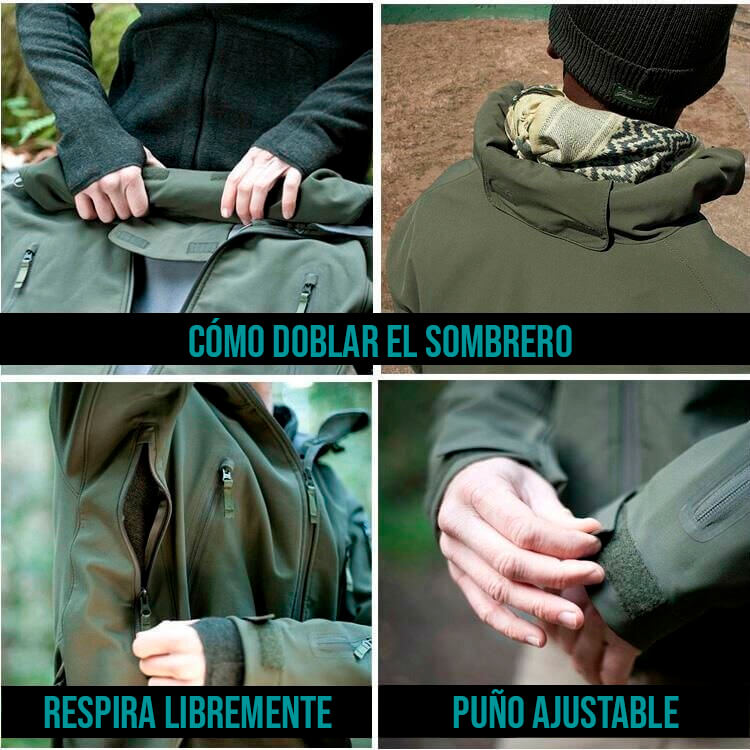 CÓMO DOBLAR EL SOMBRERO

RESPIRA LIBREMENTE

PUÑO AJUSTABLE