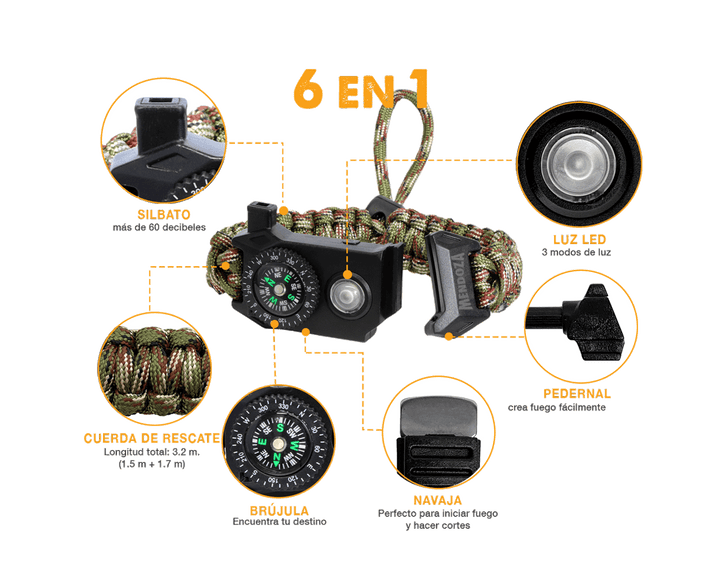 6 EN 1

SILBATO
más de 60 decibeles

LUZ LED
3 modos de luz

MENDOZA

PEDERNAL
crea fuego fácilmente

CUERDA DE RESCATE
Longitud total: 3.2 m.
(1.5 m + 1.7 m)

BRÚJULA
Encuentra tu destino

NAVAJA
Perfecto para iniciar fuego
y hacer cortes